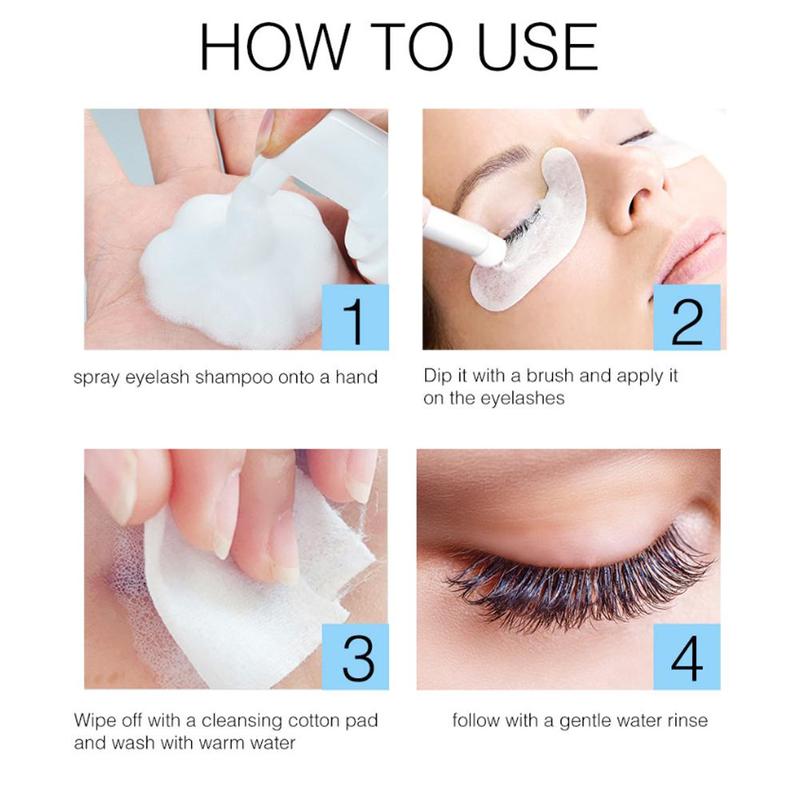 HOW TO USE

1

spray eyelash shampoo onto a hand

2

Dip it with a brush and apply it on the eyelashes

3

Wipe off with a cleansing cotton pad and wash with warm water

4

follow with a gentle water rinse