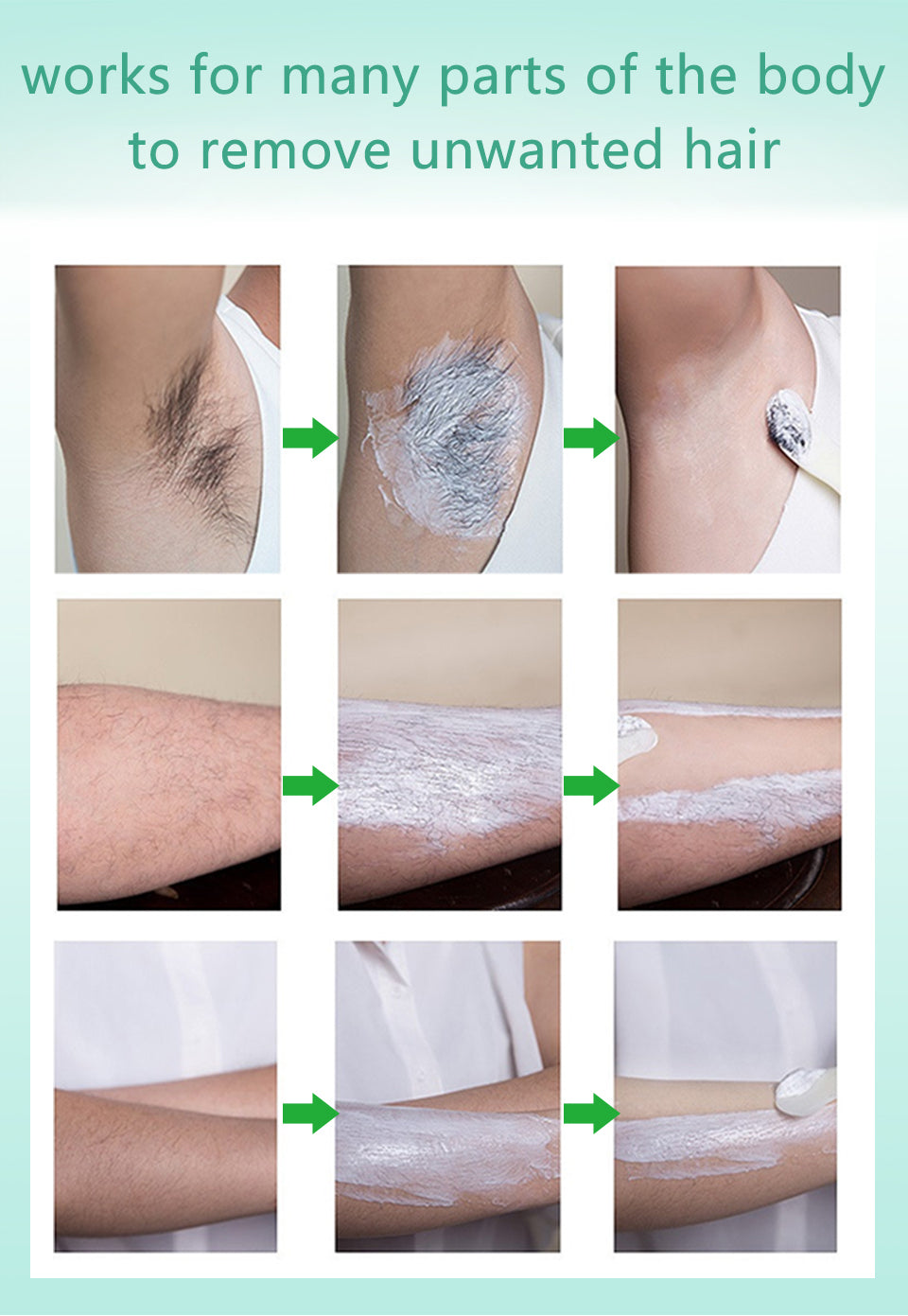 works for many parts of the body to remove unwanted hair