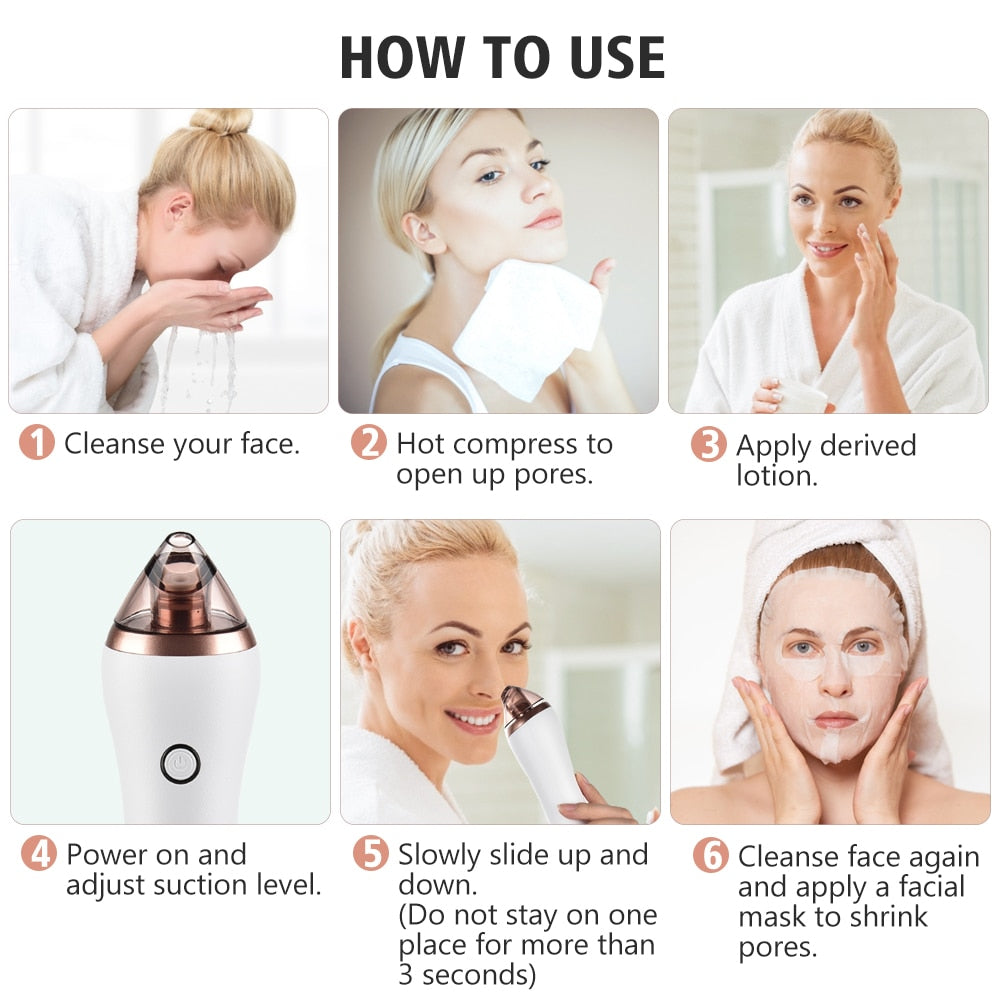 HOW TO USE

1 Cleanse your face.

2 Hot compress to open up pores.

3 Apply derived lotion.

4 Power on and adjust suction level.

5 Slowly slide up and down.
(Do not stay on one place for more than 3 seconds)

6 Cleanse face again and apply a facial mask to shrink pores.