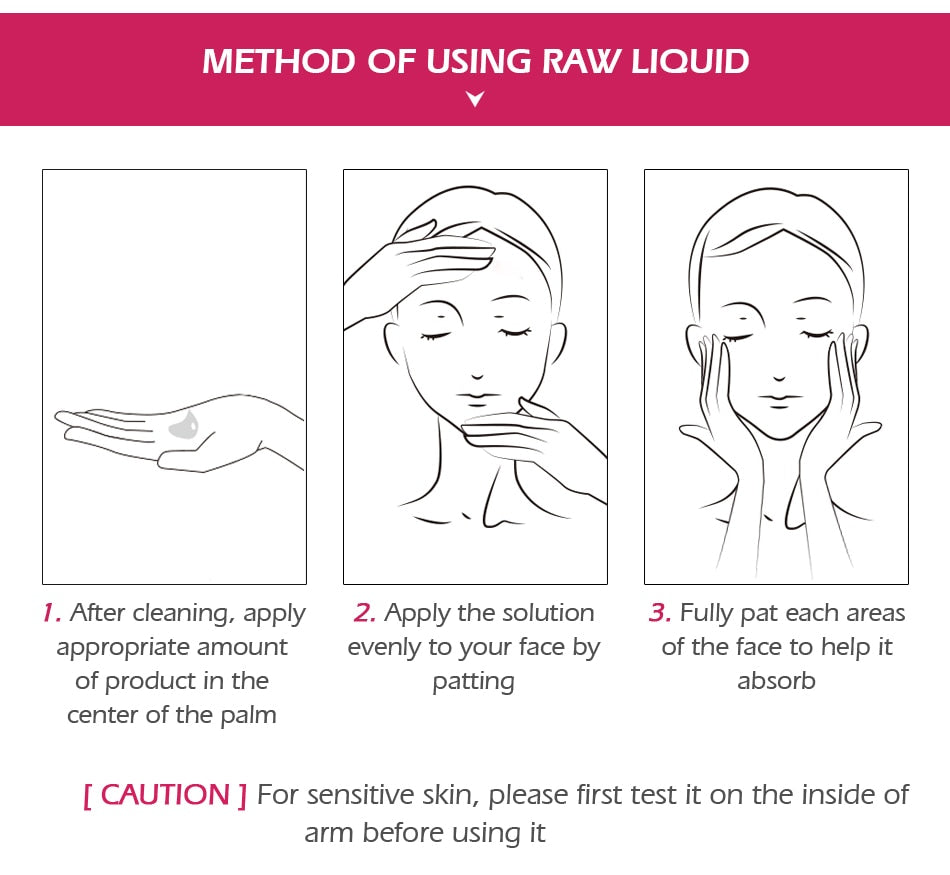 METHOD OF USING RAW LIQUID

1. After cleaning, apply appropriate amount of product in the center of the palm

2. Apply the solution evenly to your face by patting

3. Fully pat each areas of the face to help it absorb

[ CAUTION ] For sensitive skin, please first test it on the inside of arm before using it