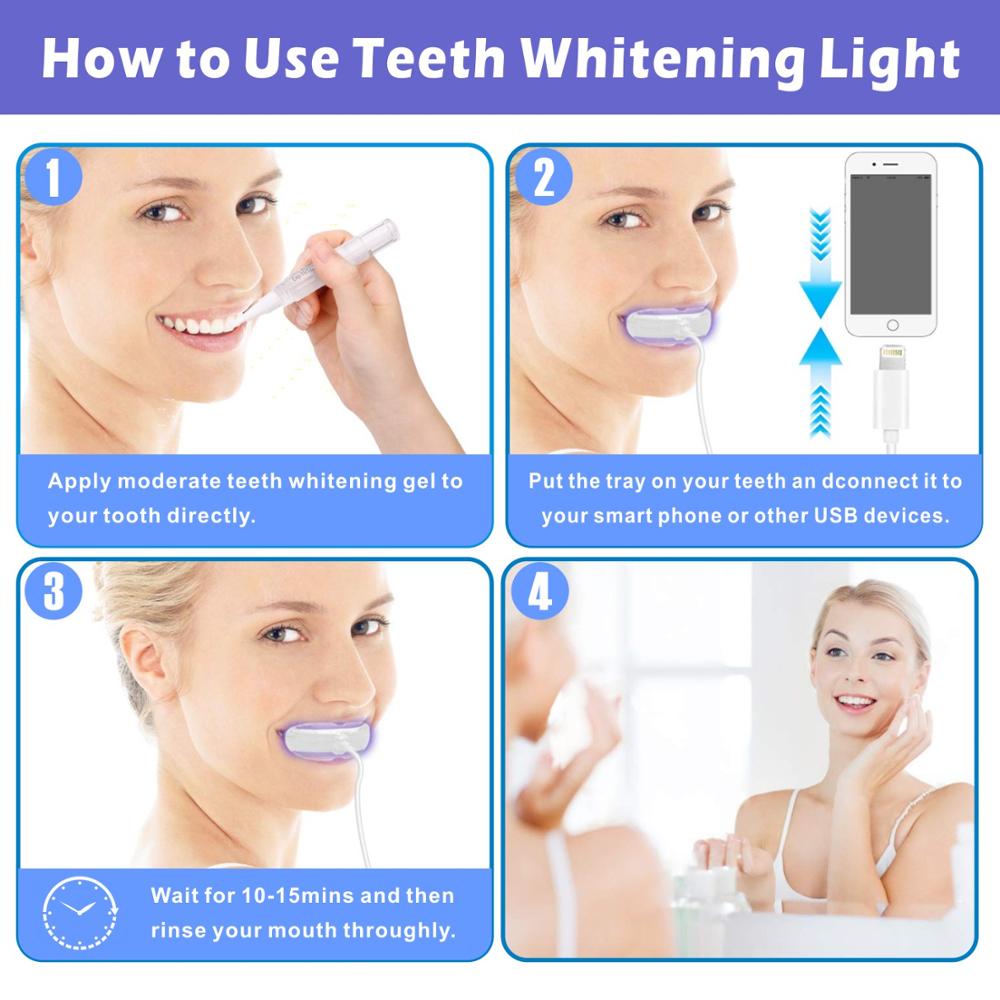 How to Use Teeth Whitening Light

1

Apply moderate teeth whitening gel to your tooth directly.

2

Put the tray on your teeth an dconnect it to your smart phone or other USB devices.

3

Wait for 10-15mins and then rinse your mouth throughly.

4