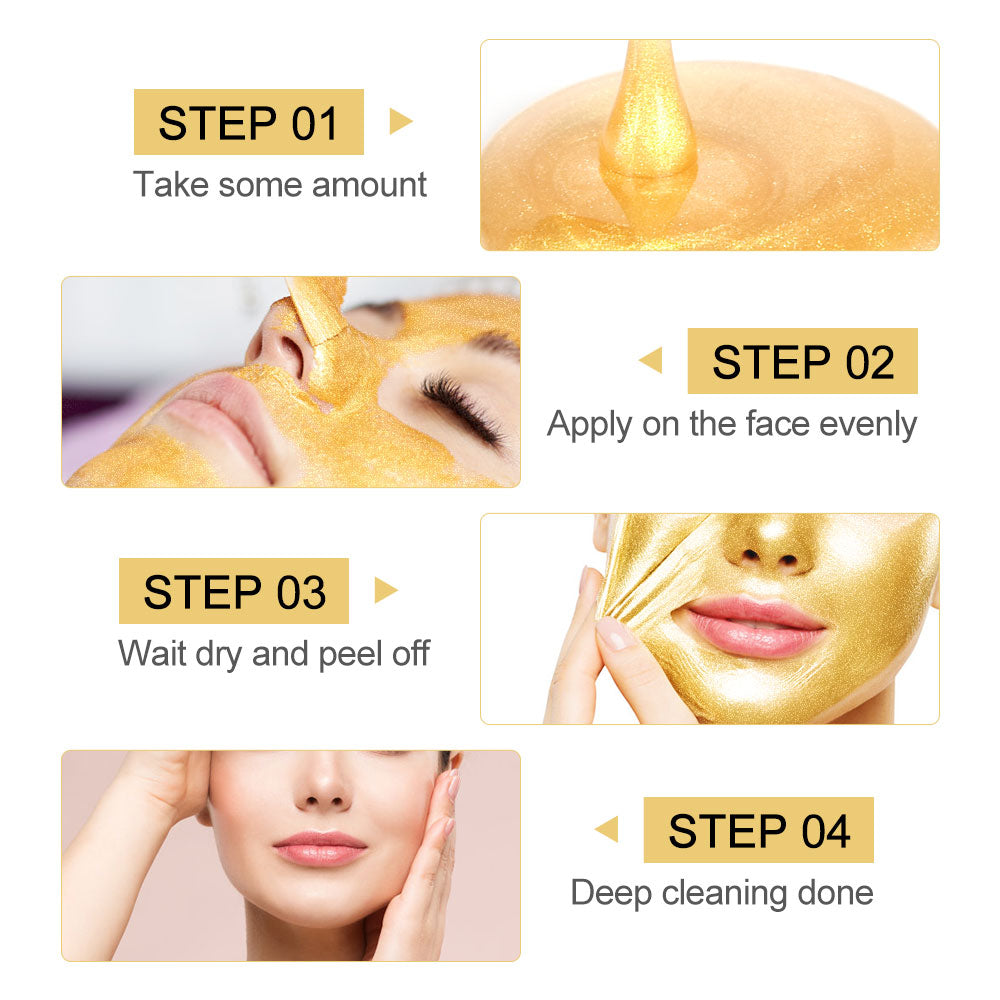 STEP 01
Take some amount

STEP 02
Apply on the face evenly

STEP 03
Wait dry and peel off

STEP 04
Deep cleaning done