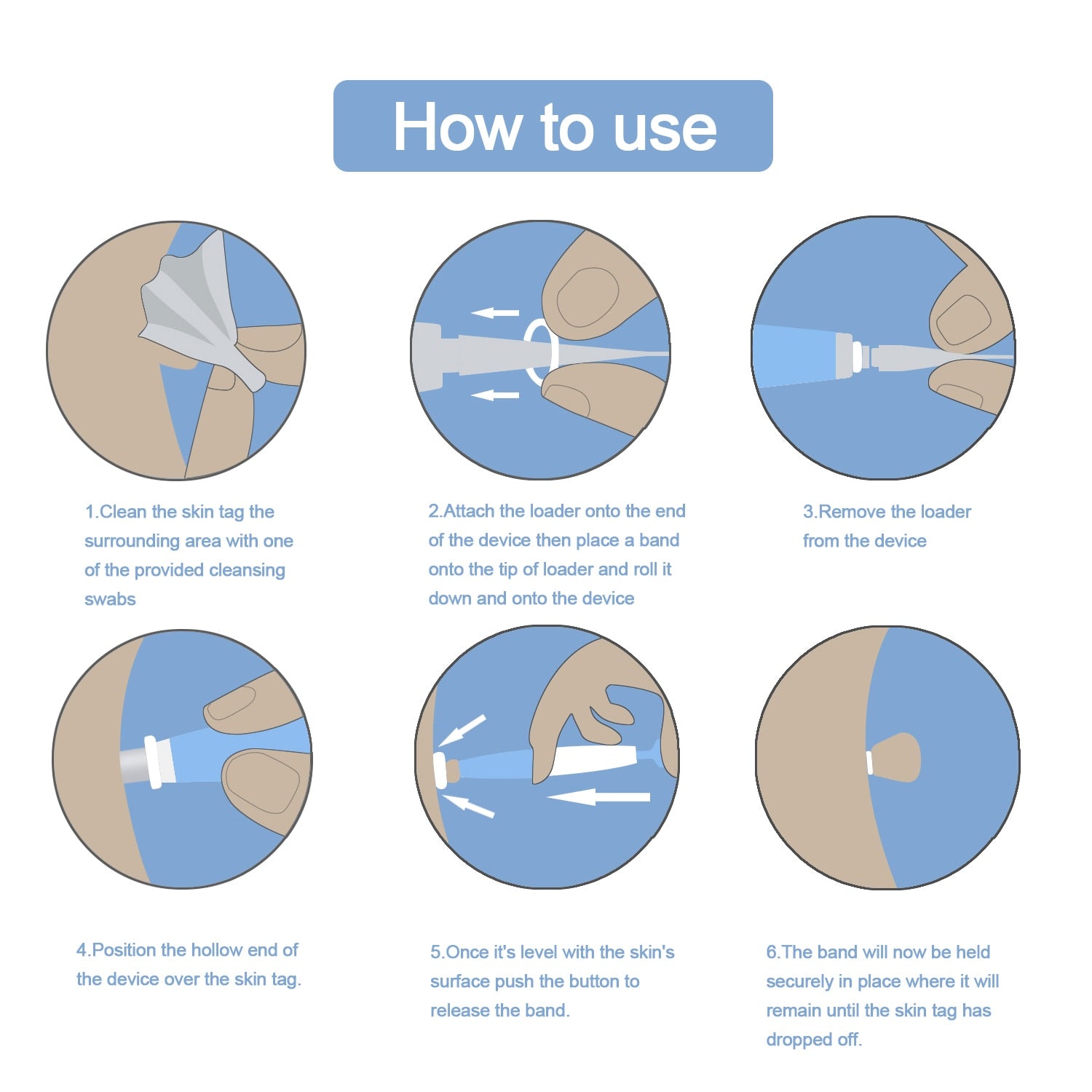 How to use

1.Clean the skin tag the surrounding area with one of the provided cleansing swabs

2.Attach the loader onto the end of the device then place a band onto the tip of loader and roll it down and onto the device

3.Remove the loader from the device

4.Position the hollow end of the device over the skin tag.

5.Once it's level with the skin's surface push the button to release the band.

6.The band will now be held securely in place where it will remain until the skin tag has dropped off.