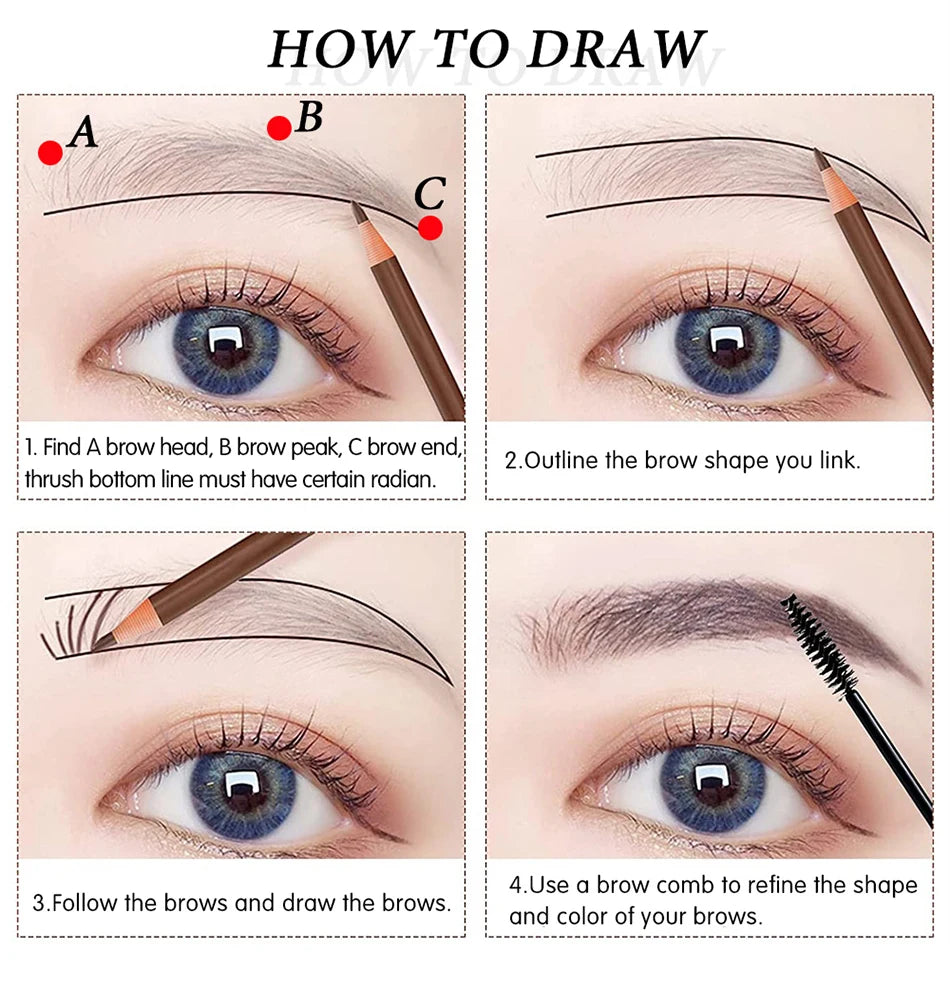 HOW TO DRAW

A

B

C

1. Find A brow head, B brow peak, C brow end, thrush bottom line must have certain radian.

2.Outline the brow shape you link.

3.Follow the brows and draw the brows.

4.Use a brow comb to refine the shape and color of your brows.